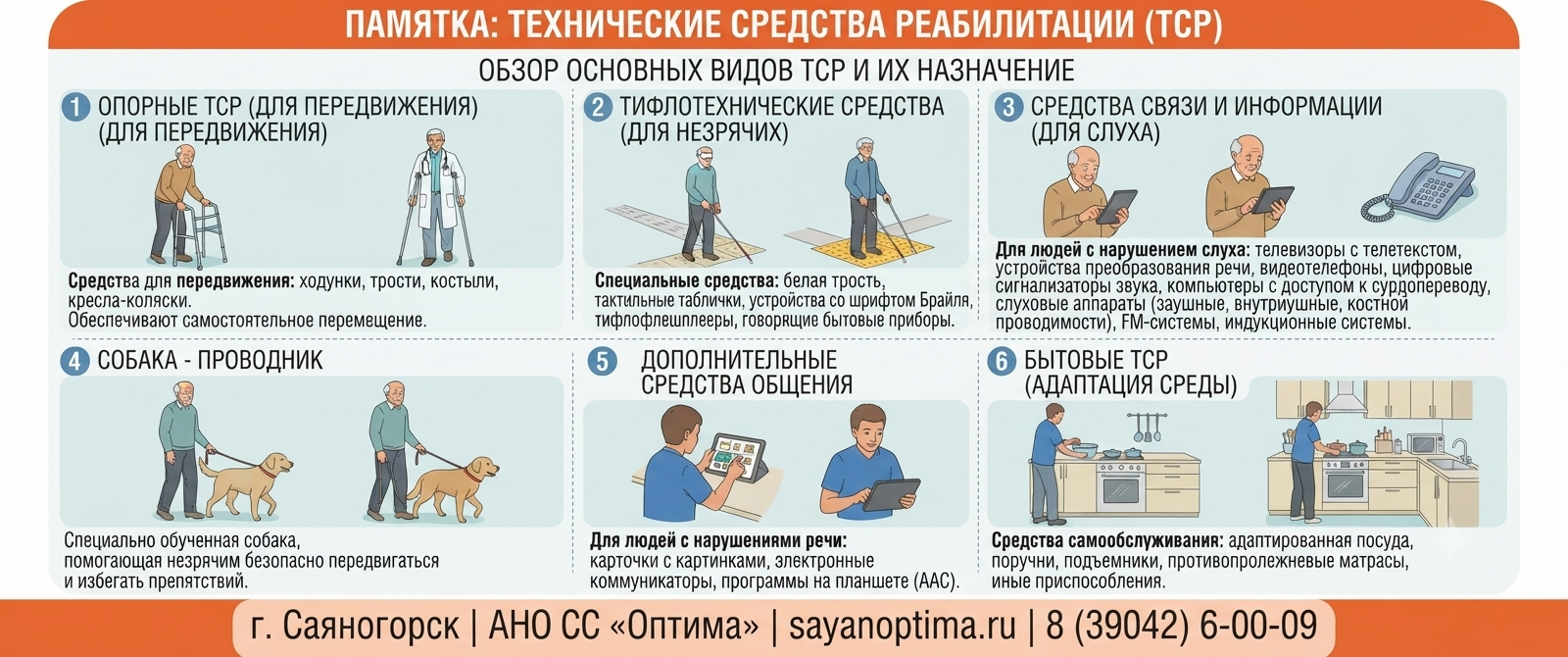 ПАМЯТКА: ТЕХНИЧЕСКИЕ СРЕДСТВА РЕАБИЛИТАЦИИ (ТСР)

ОБЗОР ОСНОВНЫХ ВИДОВ ТСР И ИХ НАЗНАЧЕНИЕ

1 ОПОРНЫЕ ТСР (ДЛЯ ПЕРЕДВИЖЕНИЯ) (ДЛЯ ПЕРЕДВИЖЕНИЯ)

Средства для передвижения: ходунки, трости, костыли, кресла-коляски.
Обеспечивают самостоятельное перемещение.

2 ТИФЛОТЕХНИЧЕСКИЕ СРЕДСТВА (ДЛЯ НЕЗРЯЧИХ)

Специальные средства: белая трость, тактильные таблички, устройства со шрифтом Брайля, тифлофлешплееры, говорящие бытовые приборы.

3 СРЕДСТВА СВЯЗИ И ИНФОРМАЦИИ (ДЛЯ СЛУХА)

Для людей с нарушением слуха: телевизоры с телетекстом, устройства преобразования речи, видеотелефоны, цифровые сигнализаторы звука, компьютеры с доступом к сурдопереводу, слуховые аппараты (заушные, внутриушные, костной проводимости), FM-системы, индукционные системы.

4 СОБАКА - ПРОВОДНИК

Специально обученная собака, помогающая незрячим безопасно передвигаться и избегать препятствий.

5 ДОПОЛНИТЕЛЬНЫЕ СРЕДСТВА ОБЩЕНИЯ

Для людей с нарушениями речи: карточки с картинками, электронные коммуникаторы, программы на планшете (AAC).

6 БЫТОВЫЕ ТСР (АДАПТАЦИЯ СРЕДЫ)

Средства самообслуживания: адаптированная посуда, поручни, подъемники, противопролежневые матрасы, иные приспособления.

г. Саяногорск | АНО СС «Оптима» | sayanoptima.ru | 8 (39042) 6-00-09